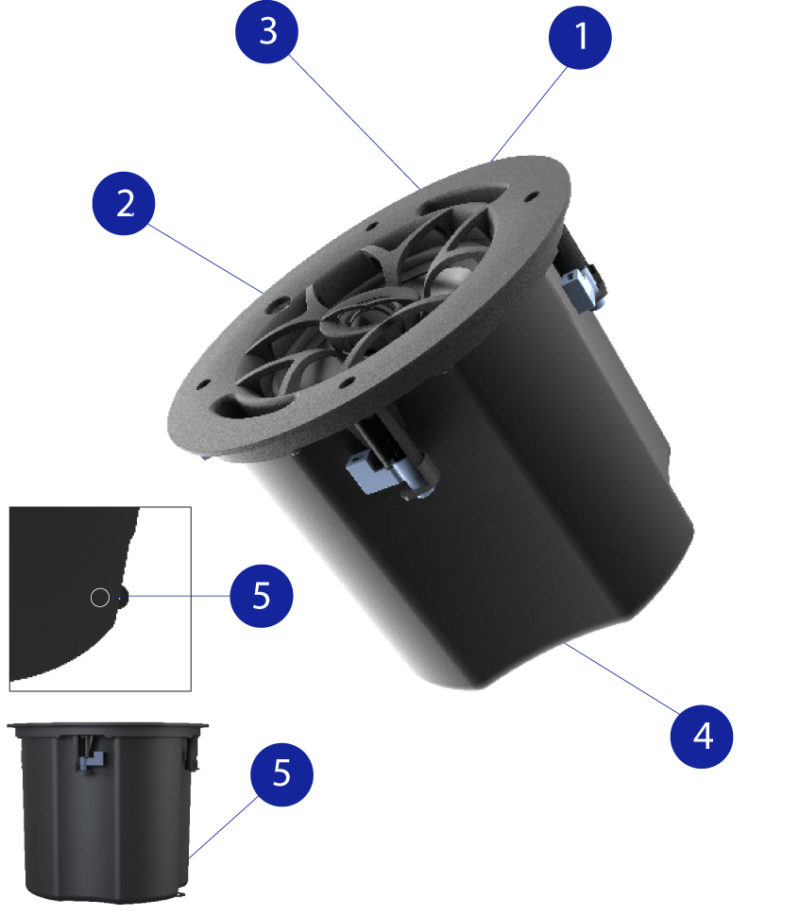 3
1
2
5
4
5